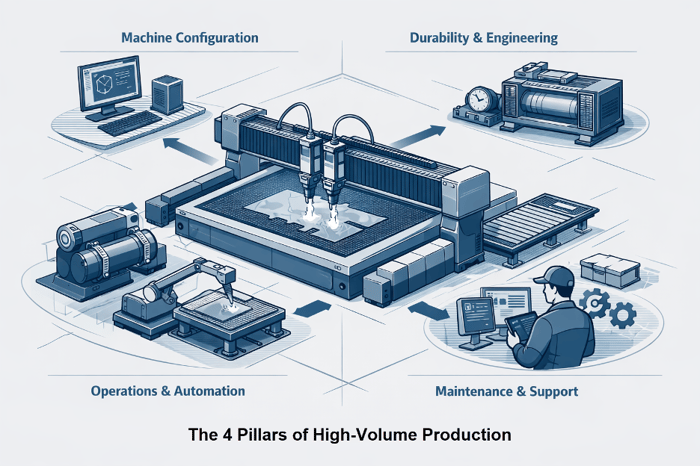 Machine Configuration

Durability & Engineering

Operations & Automation

Maintenance & Support

The 4 Pillars of High-Volume Production